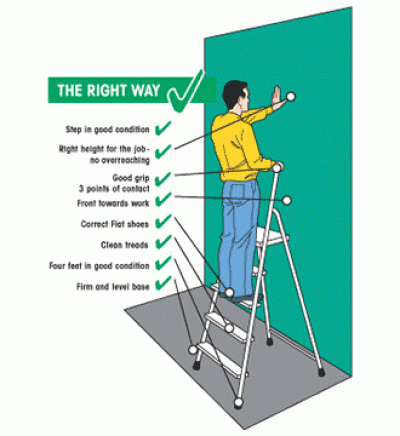 THE RIGHT WAY

Step in good condition

Right height for the job - no overreaching

Good grip
3 points of contact

Front towards work

Correct Flat shoes

Clean treads

Four feet in good condition

Firm and level base